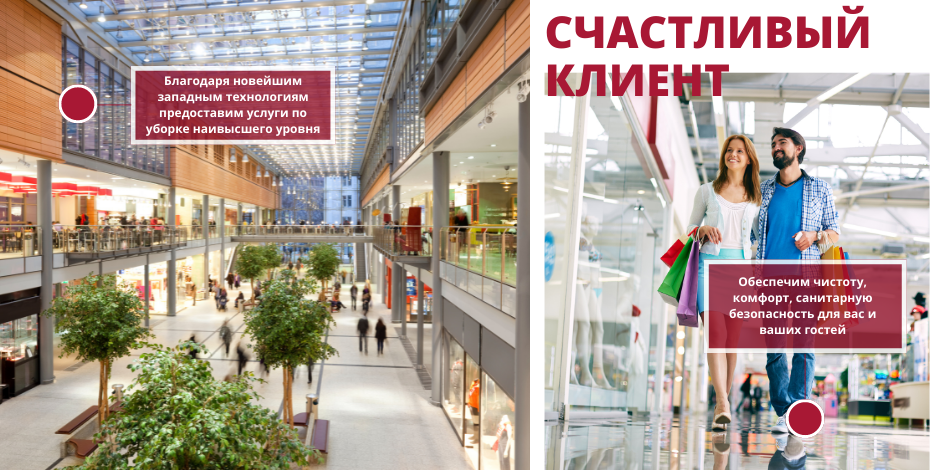 Благодаря новейшим западным технологиям предоставим услуги по уборке наивысшего уровня

СЧАСТЛИВЫЙ КЛИЕНТ

Обеспечим чистоту, комфорт, санитарную безопасность для вас и ваших гостей