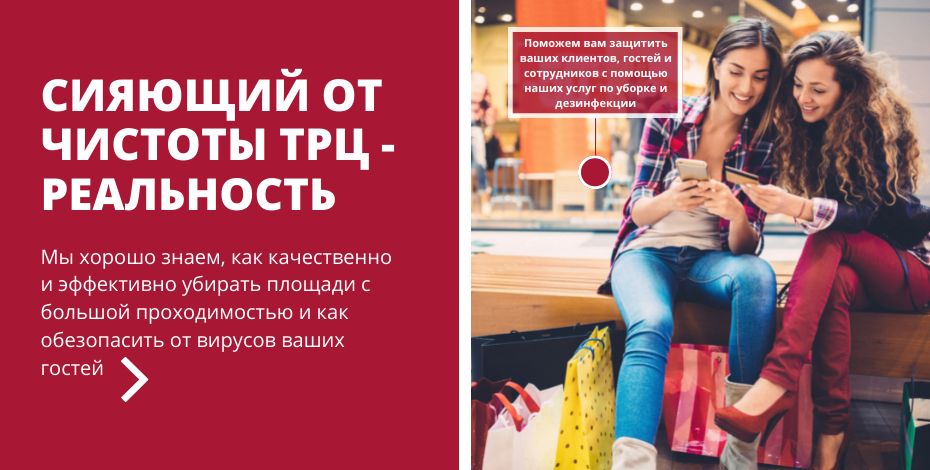 СИЯЮЩИЙ ОТ ЧИСТОТЫ ТРЦ - РЕАЛЬНОСТЬ

Мы хорошо знаем, как качественно и эффективно убирать площади с большой проходимостью и как обезопасить от вирусов ваших гостей

Поможем вам защитить ваших клиентов, гостей и сотрудников с помощью наших услуг по уборке и дезинфекции