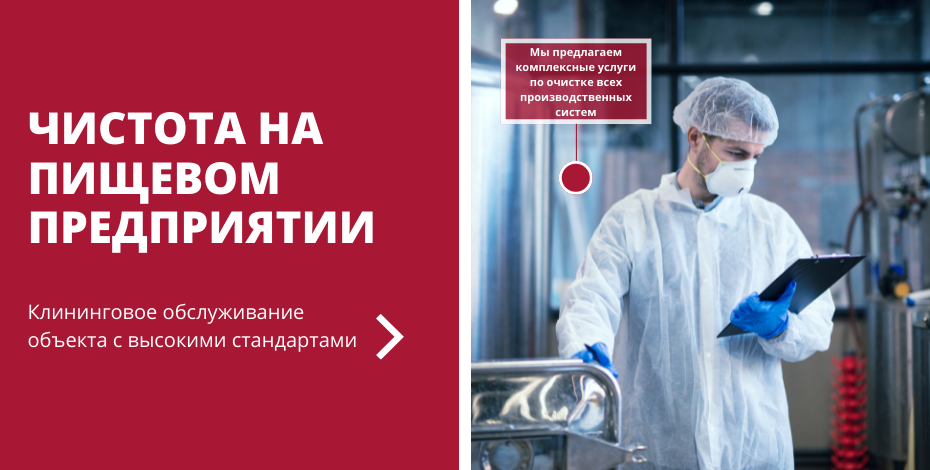 ЧИСТОТА НА ПИЩЕВОМ ПРЕДПРИЯТИИ

Клининговое обслуживание объекта с высокими стандартами

Мы предлагаем комплексные услуги по очистке всех производственных систем