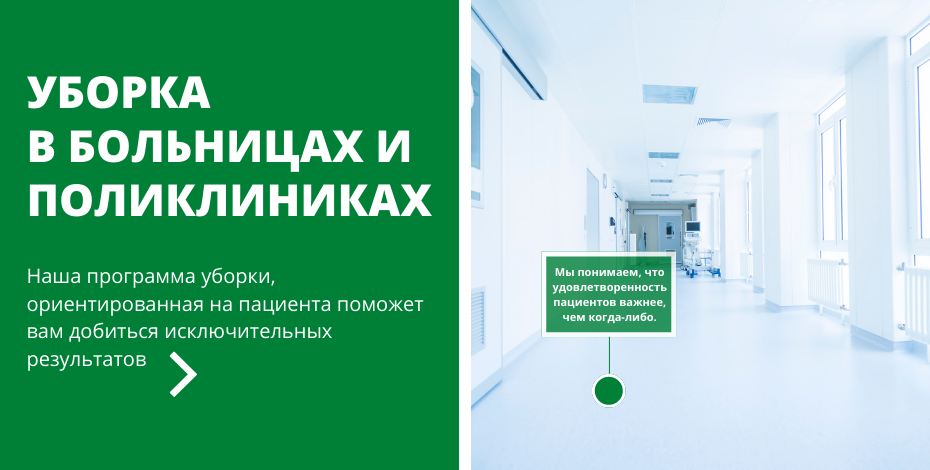 УБОРКА
В БОЛЬНИЦАХ И ПОЛИКЛИНИКАХ

Наша программа уборки, ориентированная на пациента поможет вам добиться исключительных результатов

Мы понимаем, что удовлетворенность пациентов важнее, чем когда-либо.